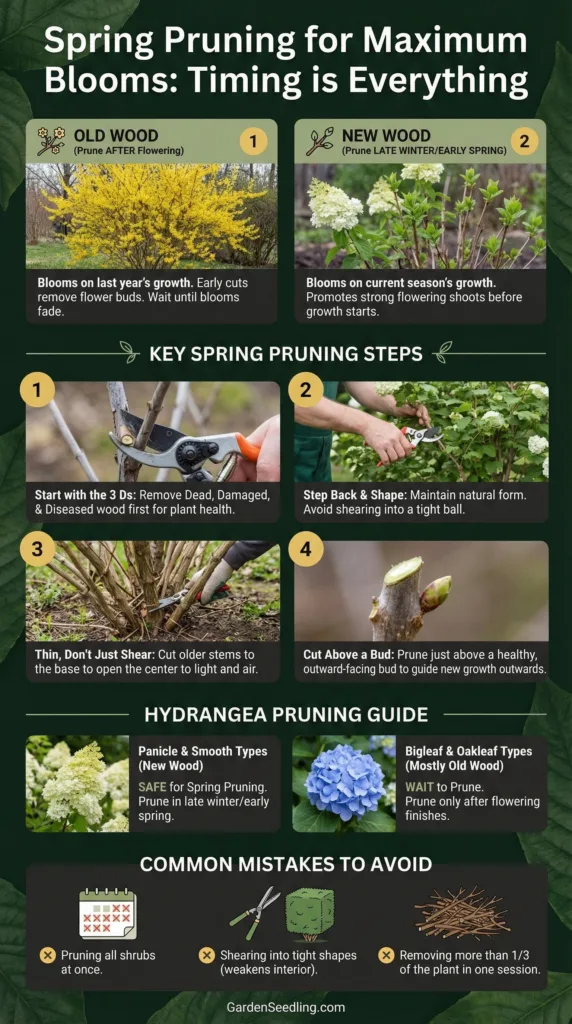 Spring Pruning for Maximum Blooms: Timing is Everything

OLD WOOD
(Prune AFTER Flowering)
1

Blooms on last year's growth. Early cuts remove flower buds. Wait until blooms fade.

NEW WOOD
(Prune LATE WINTER/EARLY SPRING)
2

Blooms on current season's growth. Promotes strong flowering shoots before growth starts.

KEY SPRING PRUNING STEPS

1
Start with the 3 Ds: Remove Dead, Damaged, & Diseased wood first for plant health.

2
Step Back & Shape: Maintain natural form. Avoid shearing into a tight ball.

3
Thin, Don't Just Shear: Cut older stems to the base to open the center to light and air.

4
Cut Above a Bud: Prune just above a healthy, outward-facing bud to guide new growth outwards.

HYDRANGEA PRUNING GUIDE

Panicle & Smooth Types (New Wood)
SAFE for Spring Pruning. Prune in late winter/early spring.

Bigleaf & Oakleaf Types (Mostly Old Wood)
WAIT to Prune. Prune only after flowering finishes.

COMMON MISTAKES TO AVOID

Pruning all shrubs at once.

Shearing into tight shapes (weakens interior).

Removing more than 1/3 of the plant in one session.

GardenSeedling.com