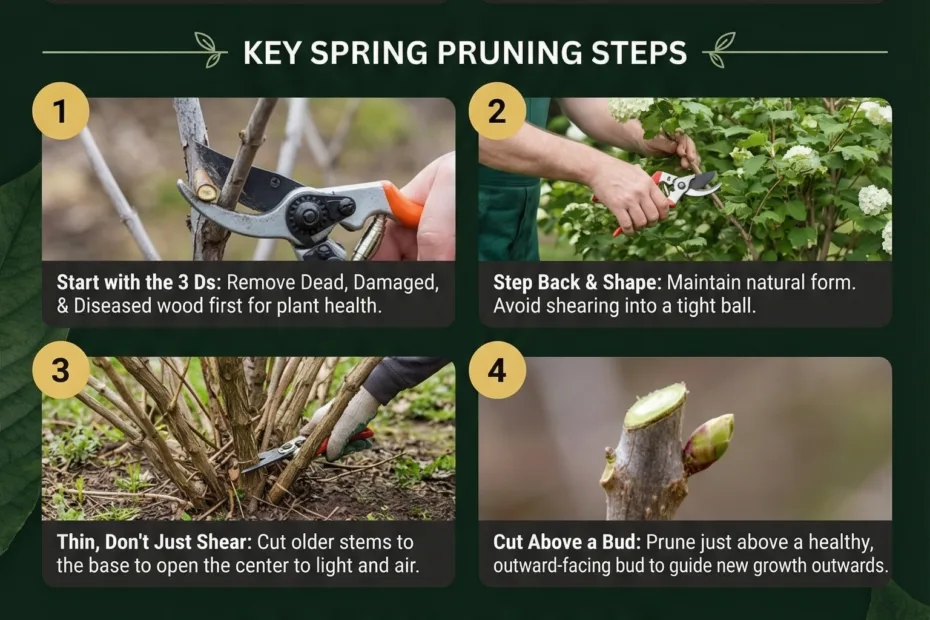 KEY SPRING PRUNING STEPS

1

Start with the 3 Ds: Remove Dead, Damaged, & Diseased wood first for plant health.

2

Step Back & Shape: Maintain natural form. Avoid shearing into a tight ball.

3

Thin, Don't Just Shear: Cut older stems to the base to open the center to light and air.

4

Cut Above a Bud: Prune just above a healthy, outward-facing bud to guide new growth outwards.