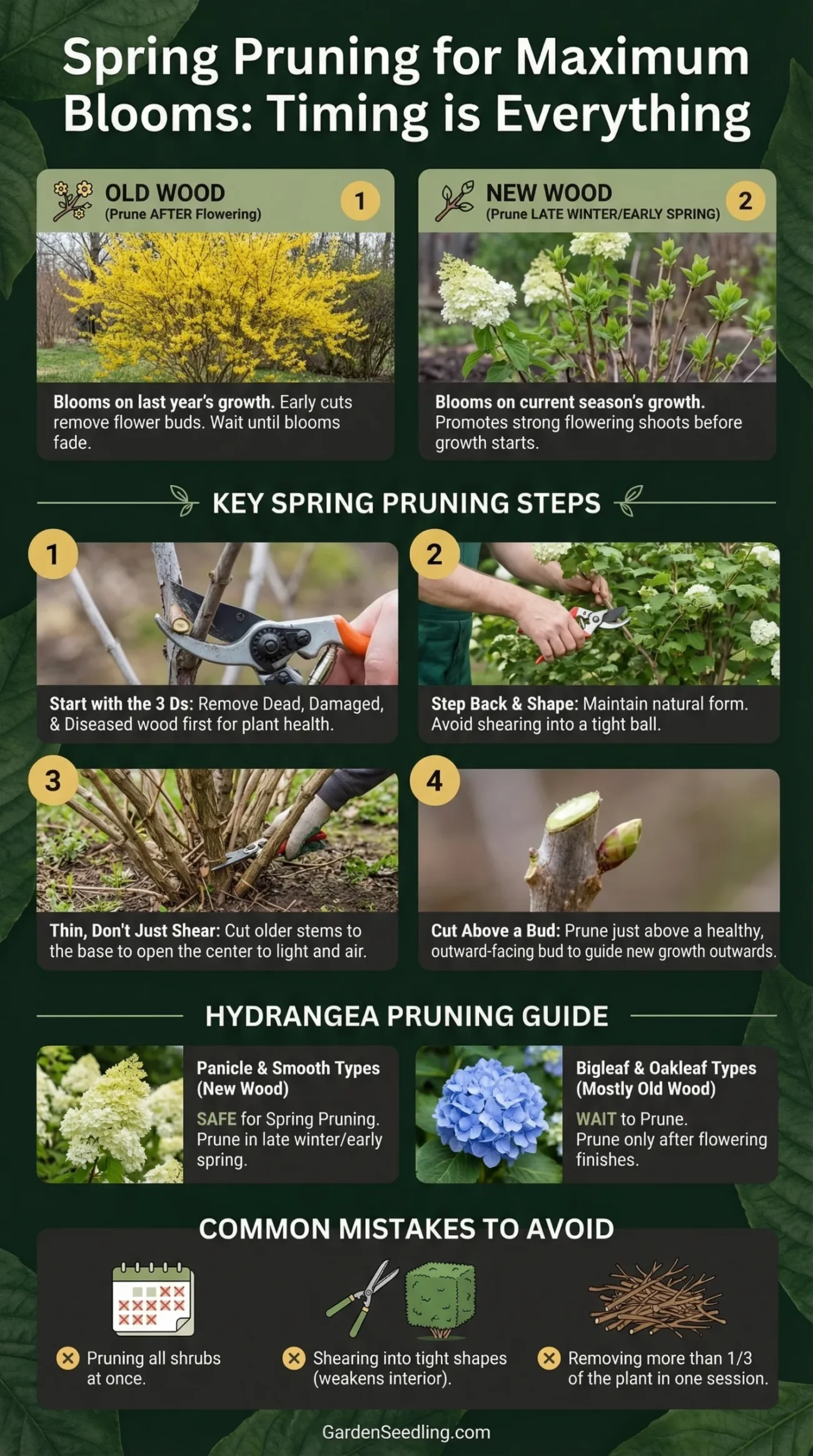 Spring Pruning for Maximum Blooms: Timing is Everything

OLD WOOD
(Prune AFTER Flowering)
1

Blooms on last year's growth. Early cuts remove flower buds. Wait until blooms fade.

NEW WOOD
(Prune LATE WINTER/EARLY SPRING)
2

Blooms on current season's growth. Promotes strong flowering shoots before growth starts.

KEY SPRING PRUNING STEPS

1
Start with the 3 Ds: Remove Dead, Damaged, & Diseased wood first for plant health.

2
Step Back & Shape: Maintain natural form. Avoid shearing into a tight ball.

3
Thin, Don't Just Shear: Cut older stems to the base to open the center to light and air.

4
Cut Above a Bud: Prune just above a healthy, outward-facing bud to guide new growth outwards.

HYDRANGEA PRUNING GUIDE

Panicle & Smooth Types (New Wood)
SAFE for Spring Pruning. Prune in late winter/early spring.

Bigleaf & Oakleaf Types (Mostly Old Wood)
WAIT to Prune. Prune only after flowering finishes.

COMMON MISTAKES TO AVOID

Pruning all shrubs at once.

Shearing into tight shapes (weakens interior).

Removing more than 1/3 of the plant in one session.

GardenSeedling.com