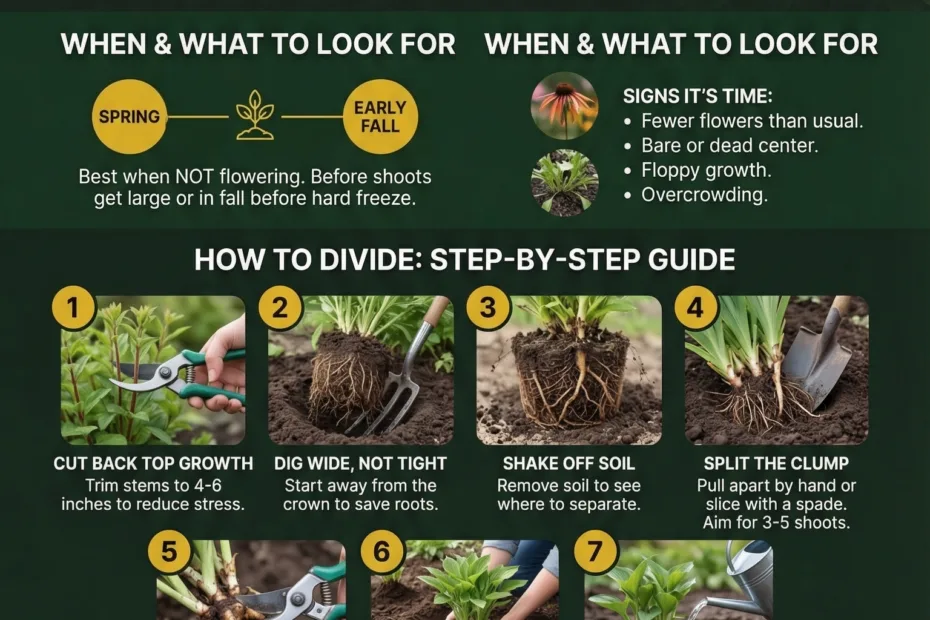 WHEN & WHAT TO LOOK FOR

SPRING

EARLY FALL

Best when NOT flowering. Before shoots get large or in fall before hard freeze.

WHEN & WHAT TO LOOK FOR

SIGNS IT'S TIME:
• Fewer flowers than usual.
• Bare or dead center.
• Floppy growth.
• Overcrowding.

HOW TO DIVIDE: STEP-BY-STEP GUIDE

1
CUT BACK TOP GROWTH
Trim stems to 4-6 inches to reduce stress.

2
DIG WIDE, NOT TIGHT
Start away from the crown to save roots.

3
SHAKE OFF SOIL
Remove soil to see where to separate.

4
SPLIT THE CLUMP
Pull apart by hand or slice with a spade. Aim for 3-5 shoots.

5

6

7