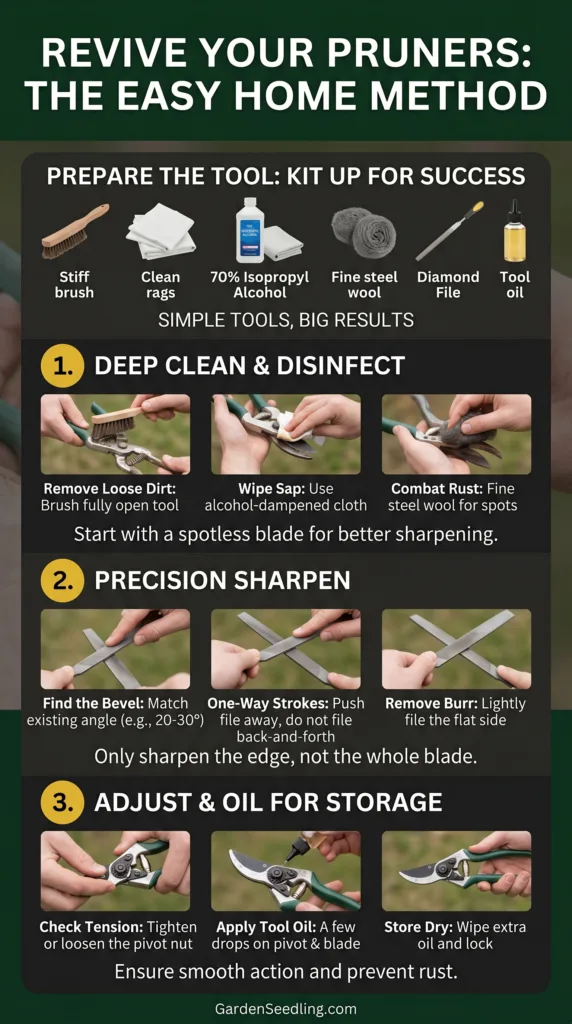 REVIVE YOUR PRUNERS: THE EASY HOME METHOD

PREPARE THE TOOL: KIT UP FOR SUCCESS

Stiff brush

Clean rags

70% Isopropyl Alcohol

Fine steel wool

Diamond File

Tool oil

SIMPLE TOOLS, BIG RESULTS

1. DEEP CLEAN & DISINFECT

Remove Loose Dirt: Brush fully open tool

Wipe Sap: Use alcohol-dampened cloth

Combat Rust: Fine steel wool for spots

Start with a spotless blade for better sharpening.

2. PRECISION SHARPEN

Find the Bevel: Match existing angle (e.g., 20-30°)

One-Way Strokes: Push file away, do not file back-and-forth

Remove Burr: Lightly file the flat side

Only sharpen the edge, not the whole blade.

3. ADJUST & OIL FOR STORAGE

Check Tension: Tighten or loosen the pivot nut

Apply Tool Oil: A few drops on pivot & blade

Store Dry: Wipe extra oil and lock

Ensure smooth action and prevent rust.

GardenSeedling.com